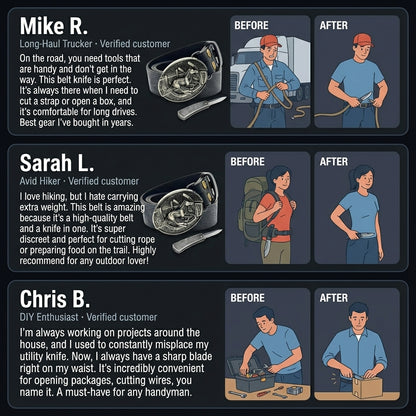 Mike R.

Long-Haul Trucker · Verified customer

On the road, you need tools that are handy and don't get in the way. This belt knife is perfect. It's always there when I need to cut a strap or open a box, and it's comfortable for long drives. Best gear I've bought in years.

BEFORE

AFTER

Sarah L.

Avid Hiker · Verified customer

I love hiking, but I hate carrying extra weight. This belt is amazing because it's a high-quality belt and a knife in one. It's super discreet and perfect for cutting rope or preparing food on the trail. Highly recommend for any outdoor lover!

BEFORE

AFTER

Chris B.

DIY Enthusiast · Verified customer

I'm always working on projects around the house, and I used to constantly misplace my utility knife. Now, I always have a sharp blade right on my waist. It's incredibly convenient for opening packages, cutting wires, you name it. A must-have for any handyman.

BEFORE

AFTER